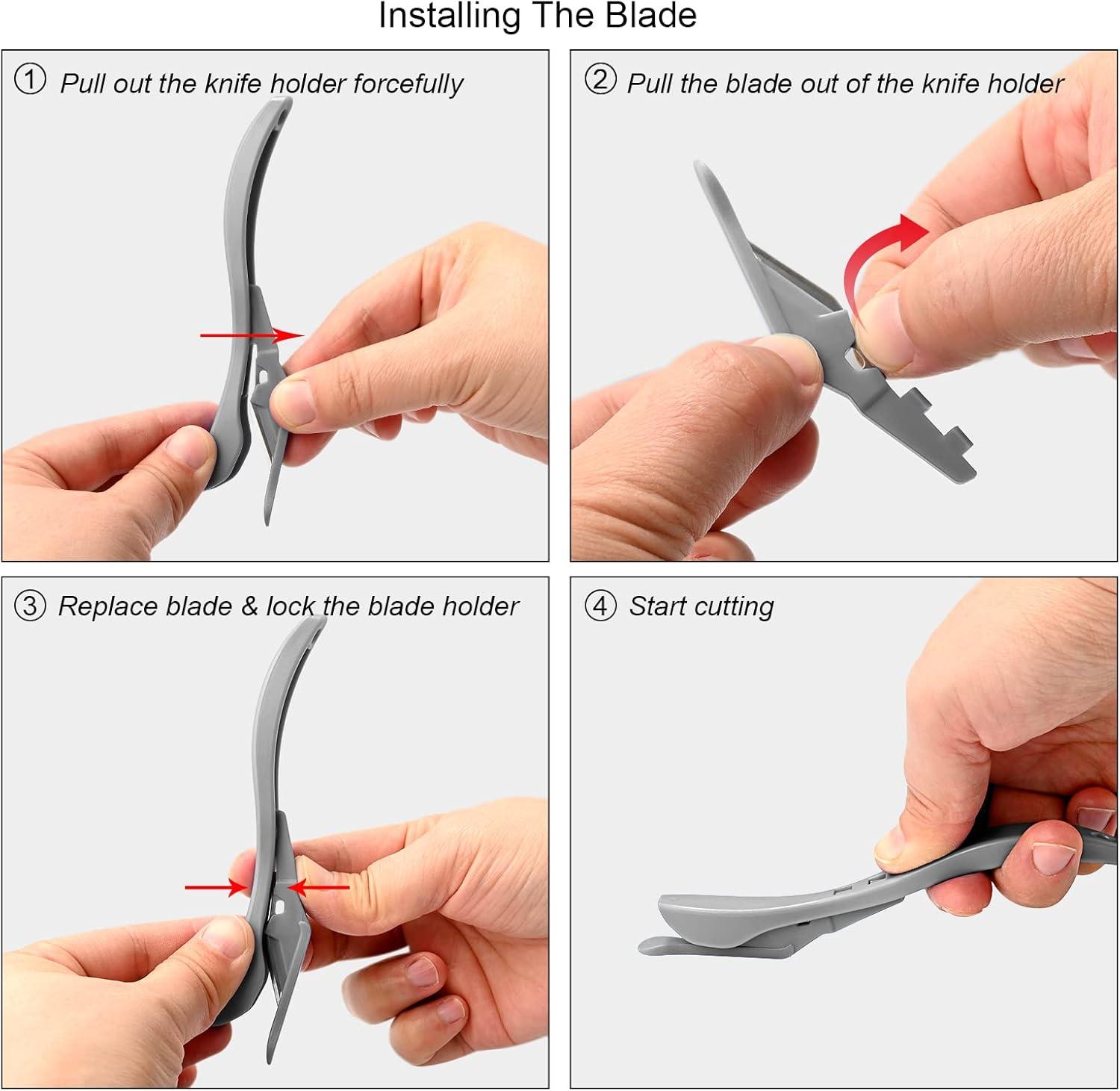 Installing The Blade

① Pull out the knife holder forcefully

② Pull the blade out of the knife holder

③ Replace blade & lock the blade holder

④ Start cutting