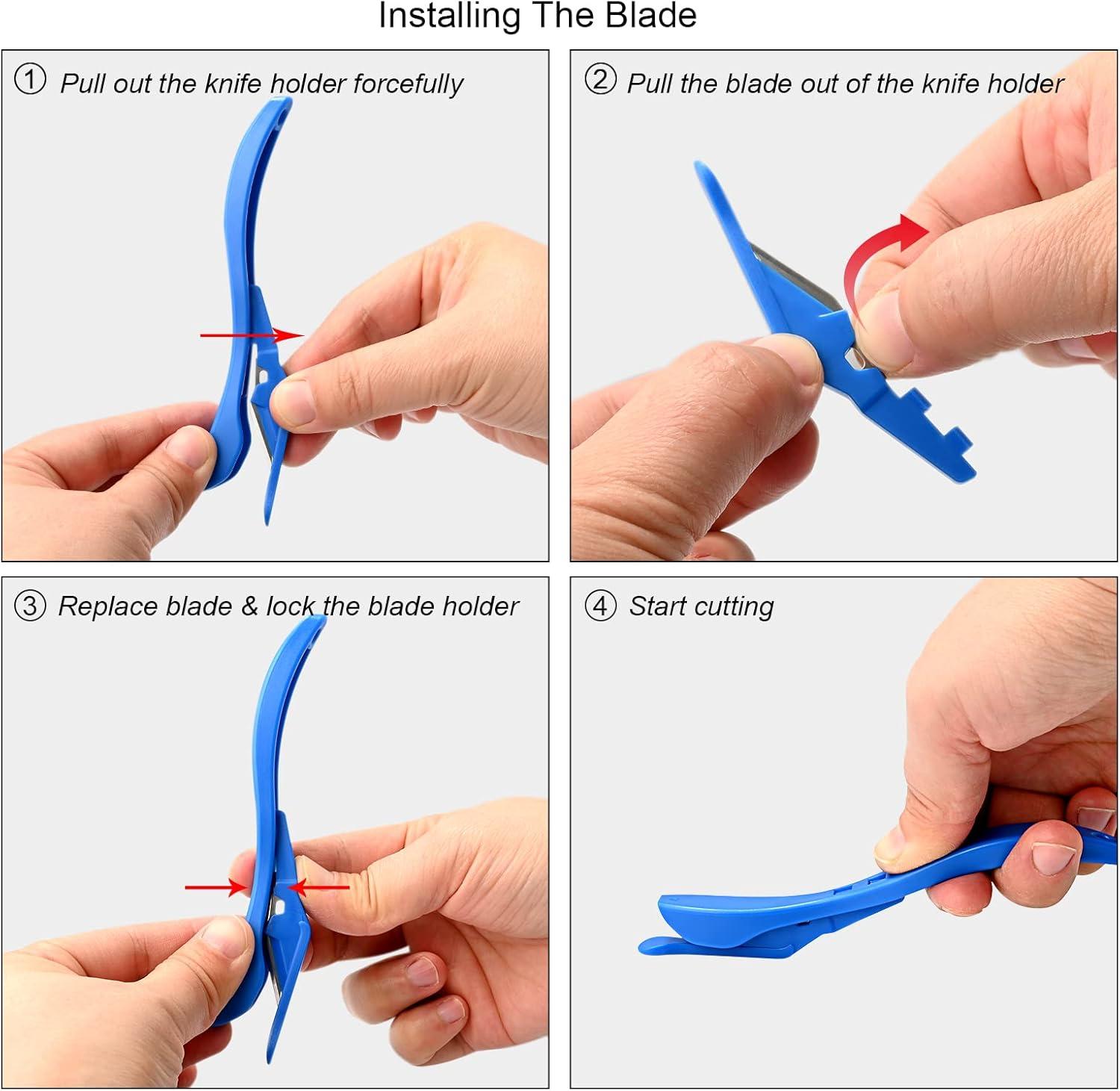 Installing The Blade

① Pull out the knife holder forcefully

② Pull the blade out of the knife holder

③ Replace blade & lock the blade holder

④ Start cutting