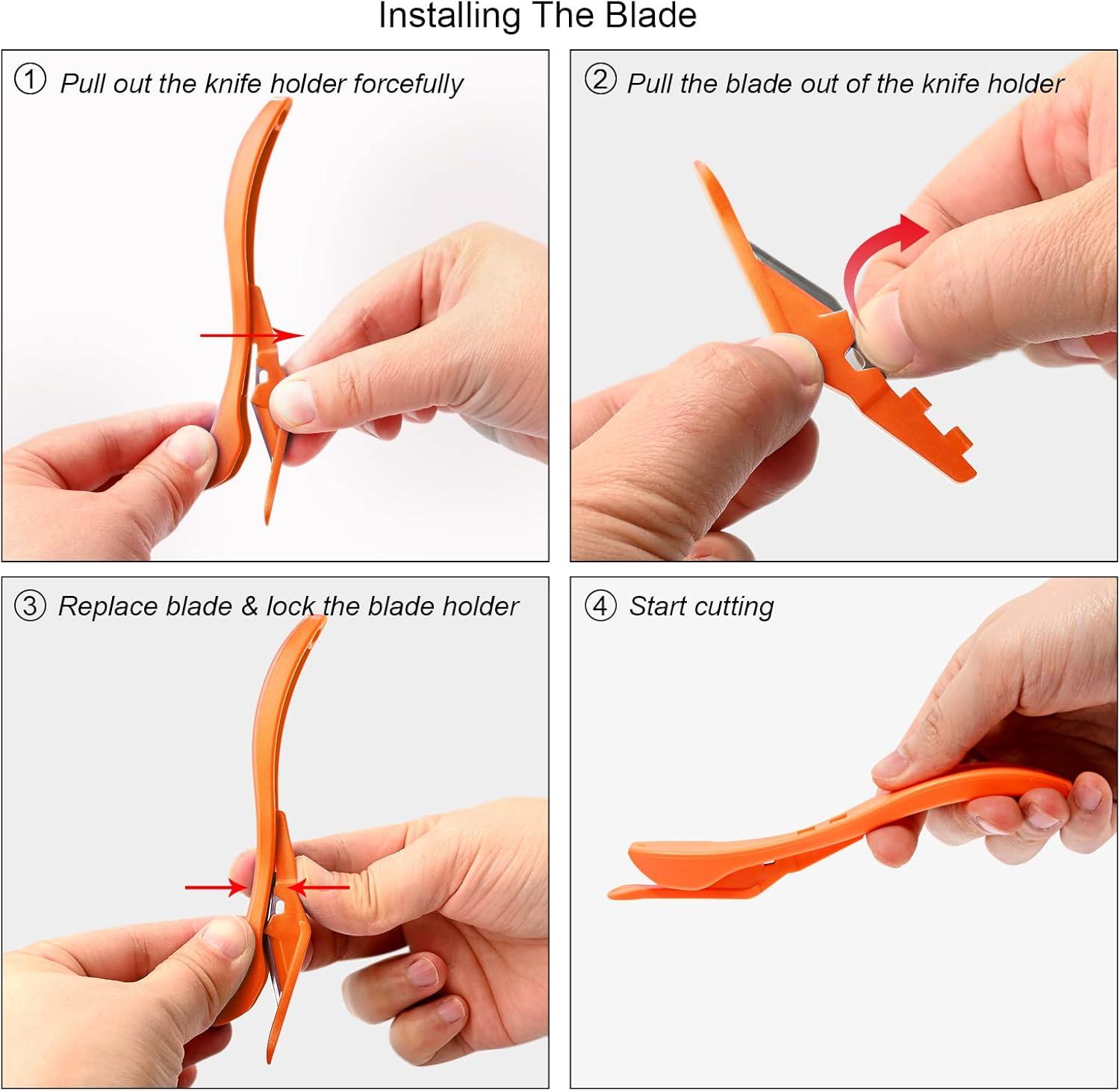 Installing The Blade

① Pull out the knife holder forcefully

② Pull the blade out of the knife holder

③ Replace blade & lock the blade holder

④ Start cutting