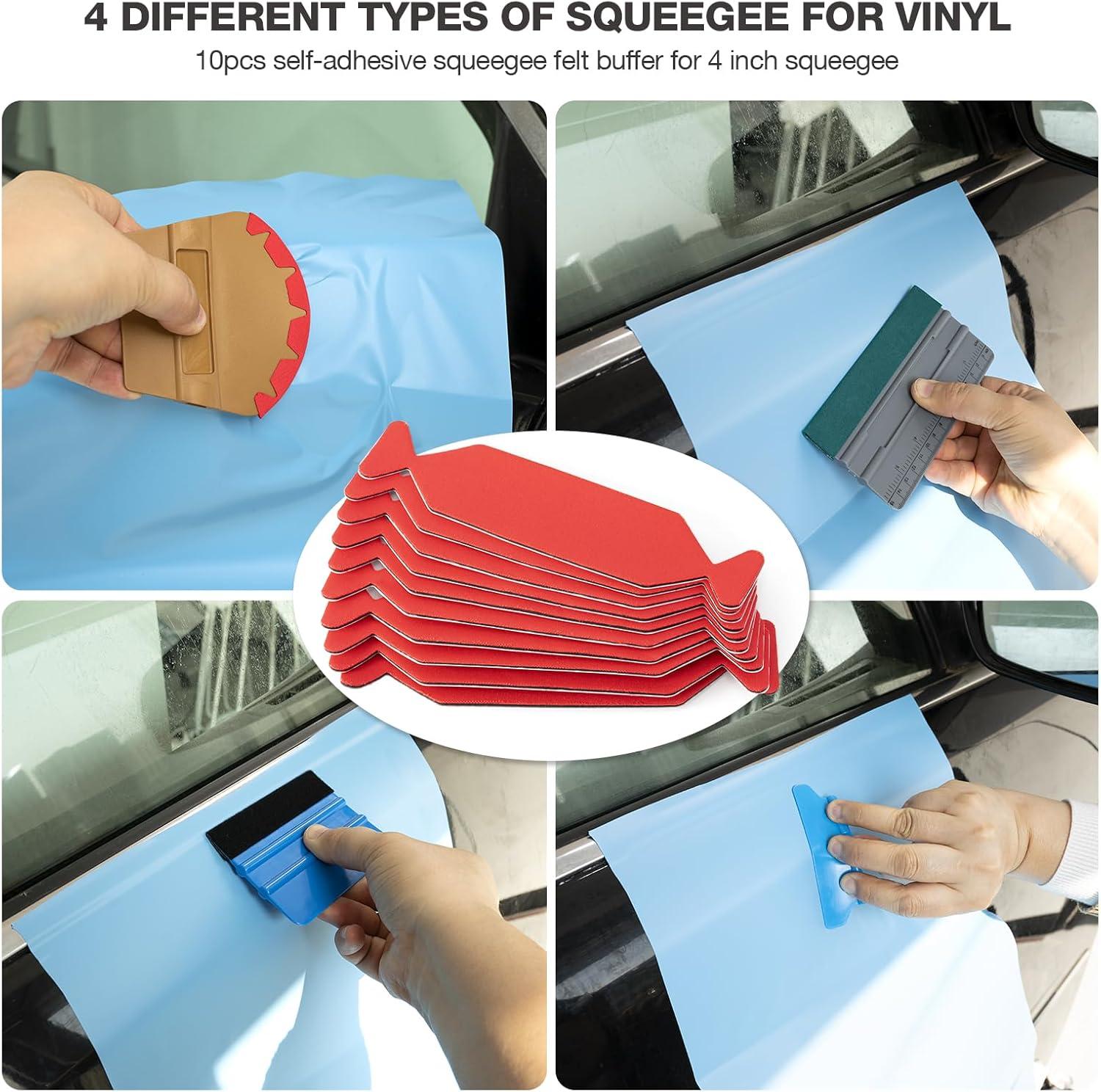 4 DIFFERENT TYPES OF SQUEEGEE FOR VINYL

10pcs self-adhesive squeegee felt buffer for 4 inch squeegee