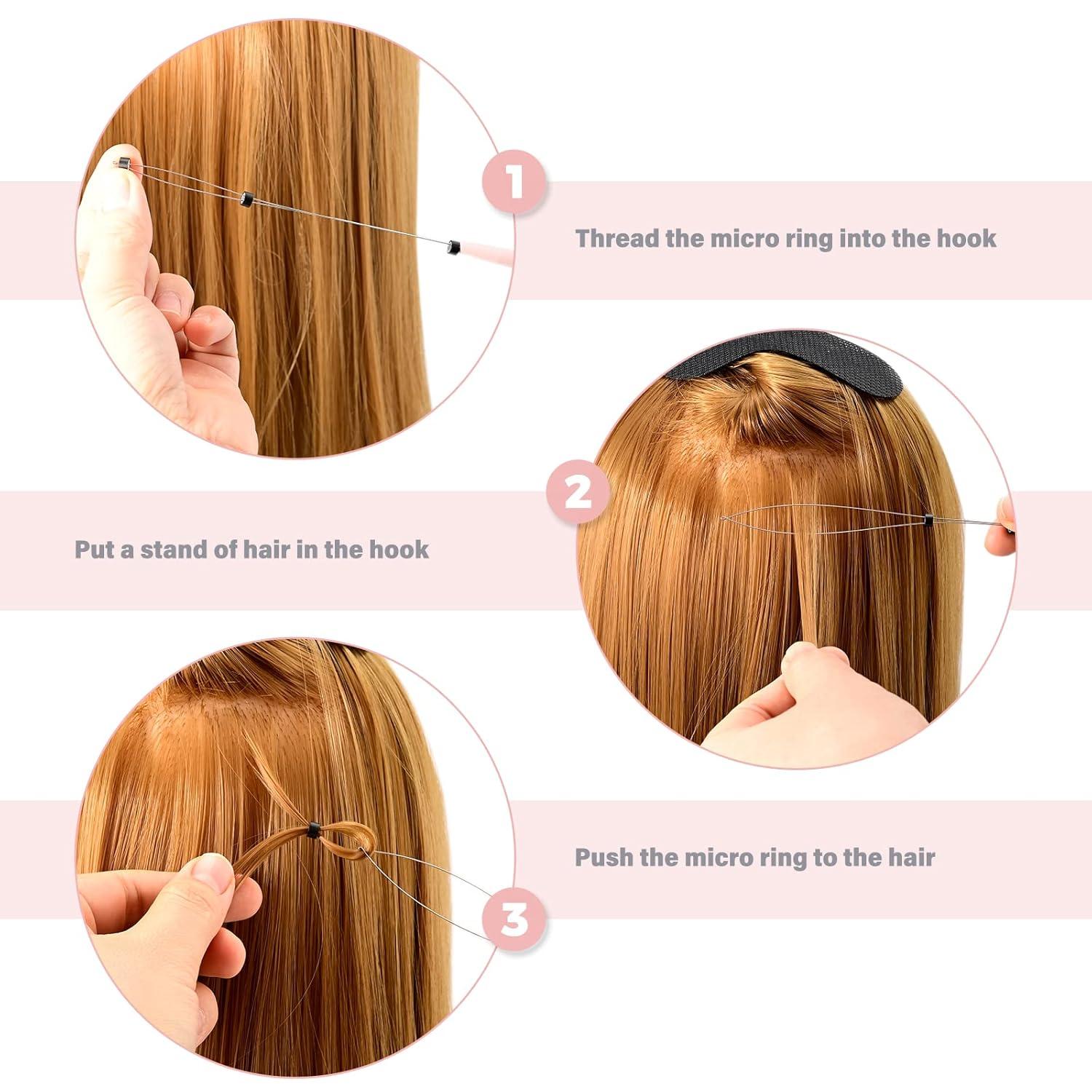 1

Thread the micro ring into the hook

2

Put a stand of hair in the hook

3

Push the micro ring to the hair